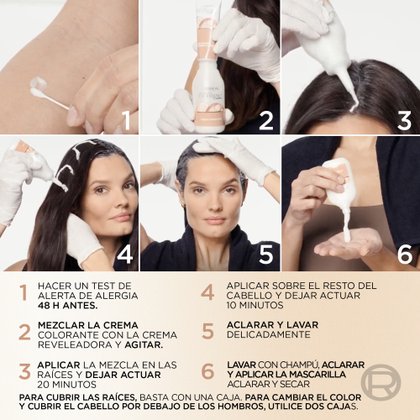 1

2

3

4

5

6

1 HACER UN TEST DE ALERTA DE ALERGIA 48 H ANTES.

2 MEZCLAR LA CREMA COLORANTE CON LA CREMA REVELEADORA Y AGITAR.

3 APLICAR LA MEZCLA EN LAS RAÍCES Y DEJAR ACTUAR 20 MINUTOS

4 APLICAR SOBRE EL RESTO DEL CABELLO Y DEJAR ACTUAR 10 MINUTOS

5 ACLARAR Y LAVAR DELICADAMENTE

6 LAVAR CON CHAMPÚ, ACLARAR Y APLICAR LA MASCARILLA ACLARAR Y SECAR

PARA CUBRIR LAS RAÍCES, BASTA CON UNA CAJA. PARA CAMBIAR EL COLOR Y CUBRIR EL CABELLO POR DEBAJO DE LOS HOMBROS, UTILICE DOS CAJAS.